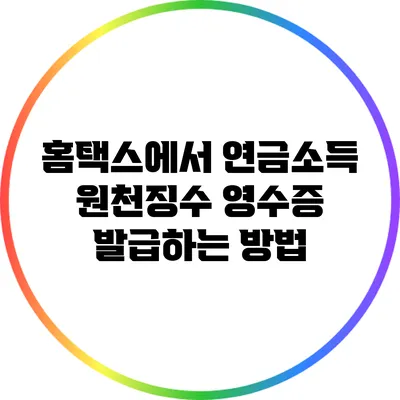 홈택스에서 연금소득 원천징수 영수증 발급하는 방법