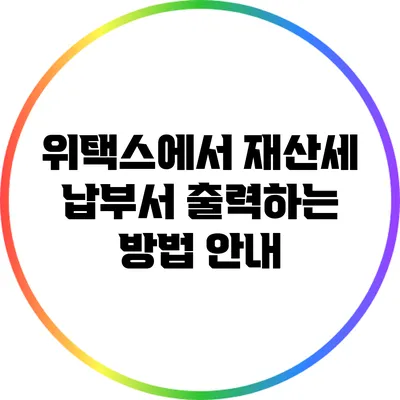 위택스에서 재산세 납부서 출력하는 방법 안내