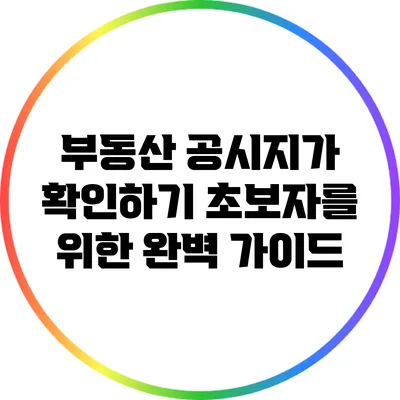 부동산 공시지가 확인하기 초보자를 위한 완벽 가이드